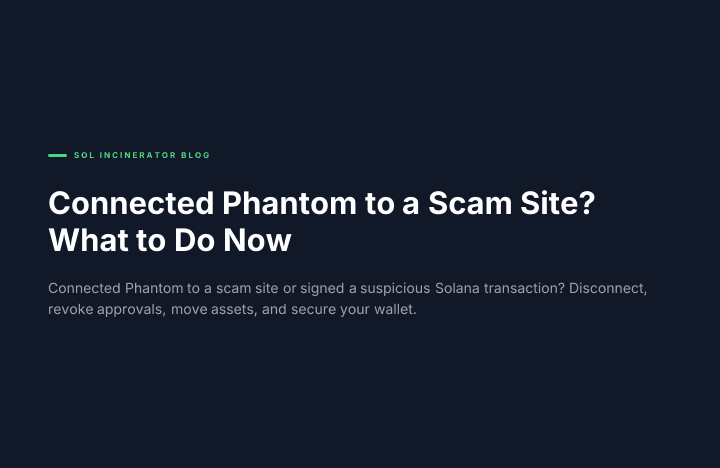 SOL INCINERATOR BLOG

Connected Phantom to a Scam Site? What to Do Now

Connected Phantom to a scam site or signed a suspicious Solana transaction? Disconnect, revoke approvals, move assets, and secure your wallet.