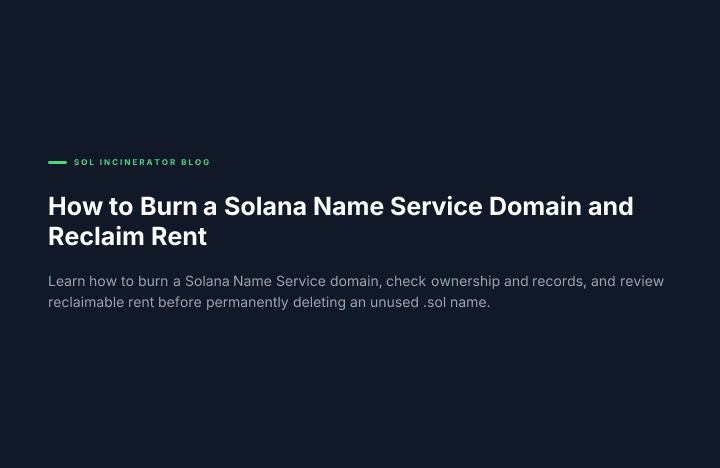 SOL INCINERATOR BLOG

How to Burn a Solana Name Service Domain and Reclaim Rent

Learn how to burn a Solana Name Service domain, check ownership and records, and review reclaimable rent before permanently deleting an unused .sol name.